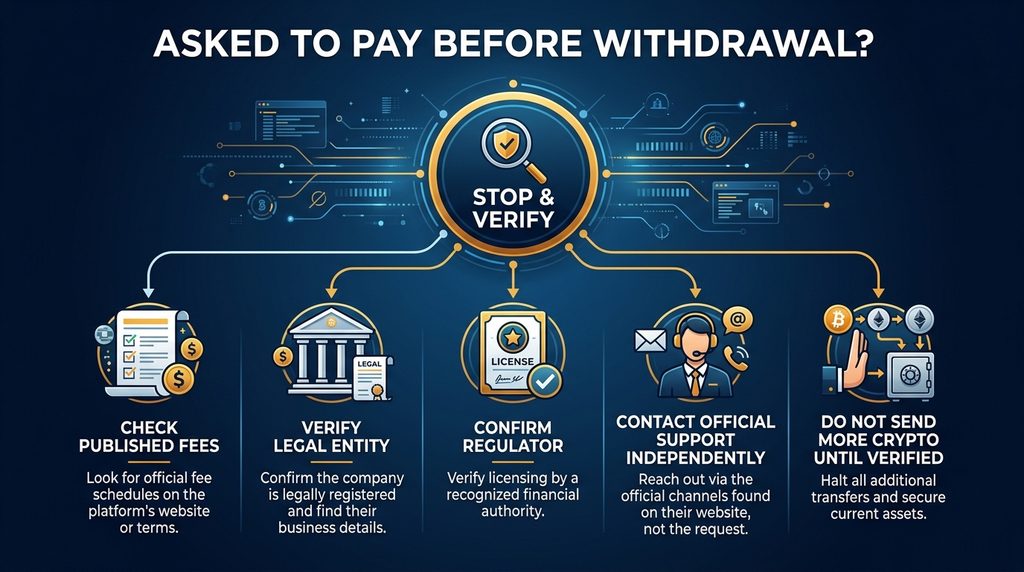 ASKED TO PAY BEFORE WITHDRAWAL?

STOP & VERIFY

LEGAL

LICENSE

CHECK PUBLISHED FEES

Look for official fee schedules on the platform's website or terms.

VERIFY LEGAL ENTITY

Confirm the company is legally registered and find their business details.

CONFIRM REGULATOR

Verify licensing by a recognized financial authority.

CONTACT OFFICIAL SUPPORT INDEPENDENTLY

Reach out via the official channels found on their website, not the request.

DO NOT SEND MORE CRYPTO UNTIL VERIFIED

Halt all additional transfers and secure current assets.